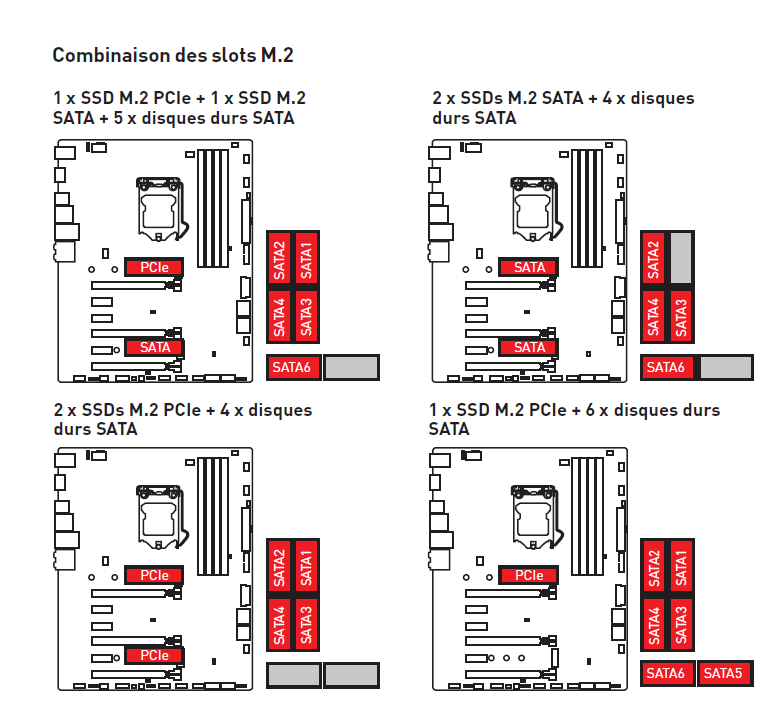 Combinaison des slots M.2

1 x SSD M.2 PCIe + 1 x SSD M.2 SATA + 5 x disques durs SATA

PCIe
SATA
SATA2
SATA1
SATA4
SATA3
SATA6

2 x SSDs M.2 SATA + 4 x disques durs SATA

SATA
SATA
SATA2
SATA4
SATA3
SATA6

2 x SSDs M.2 PCIe + 4 x disques durs SATA

PCIe
PCIe
SATA2
SATA1
SATA4
SATA3

1 x SSD M.2 PCIe + 6 x disques durs SATA

PCIe
SATA2
SATA1
SATA4
SATA3
SATA6
SATA5