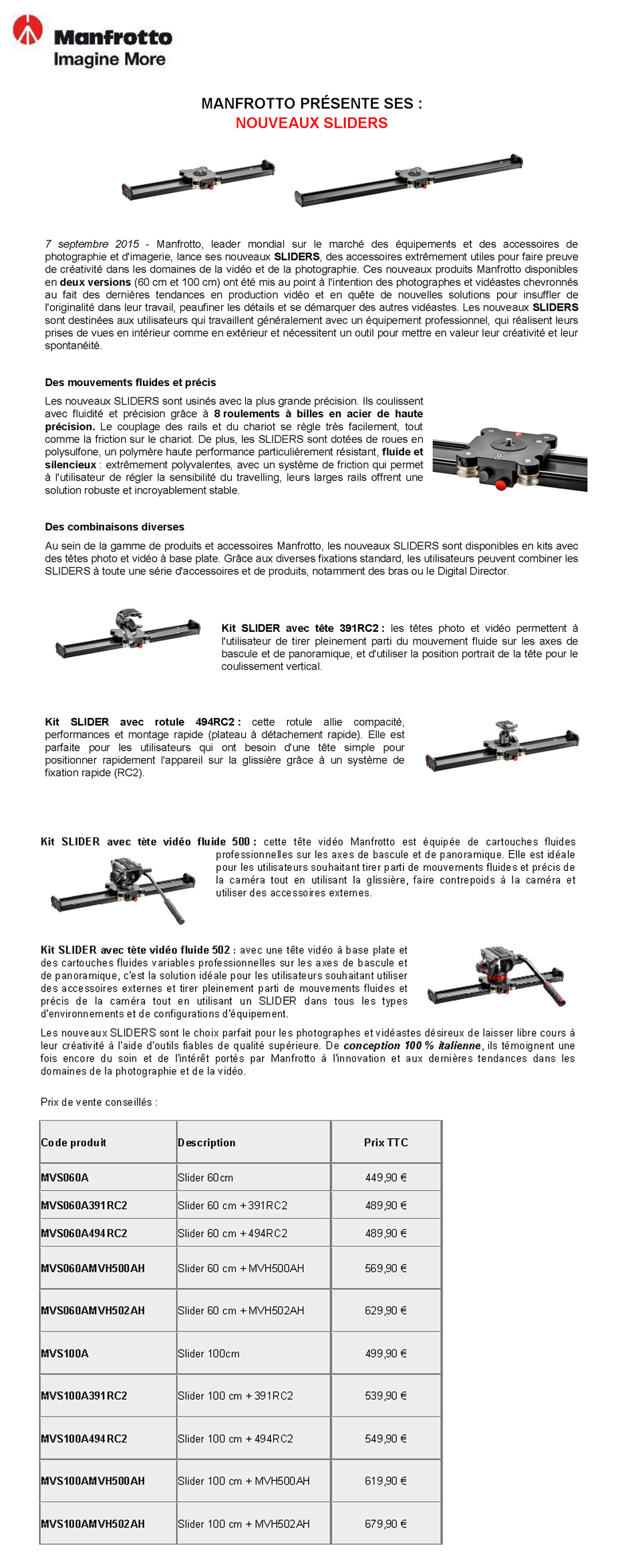 Manfrotto
Imagine More

MANFROTTO PRÉSENTE SES :
NOUVEAUX SLIDERS

7 septembre 2015 - Manfrotto, leader mondial sur le marché des équipements et des accessoires de photographie et d'imagerie, lance ses nouveaux SLIDERS, des accessoires extrêmement utiles pour faire preuve de créativité dans les domaines de la vidéo et de la photographie. Ces nouveaux produits Manfrotto disponibles en deux versions (60 cm et 100 cm) ont été mis au point à l'intention des photographes et vidéastes chevronnés au fait des dernières tendances en production vidéo et en quête de nouvelles solutions pour insuffler de l'originalité dans leur travail, peaufiner les détails et se démarquer des autres vidéastes. Les nouveaux SLIDERS sont destinées aux utilisateurs qui travaillent généralement avec un équipement professionnel, qui réalisent leurs prises de vues en intérieur comme en extérieur et nécessitent un outil pour mettre en valeur leur créativité et leur spontanéité.

Des mouvements fluides et précis

Les nouveaux SLIDERS sont usinés avec la plus grande précision. Ils coulissent avec fluidité et précision grâce à 8 roulements à billes en acier de haute précision. Le couplage des rails et du chariot se règle très facilement, tout comme la friction sur le chariot. De plus, les SLIDERS sont dotées de roues en polysulfone, un polymère haute performance particulièrement résistant, fluide et silencieux : extrêmement polyvalentes, avec un système de friction qui permet à l'utilisateur de régler la sensibilité du travelling, leurs larges rails offrent une solution robuste et incroyablement stable.

Des combinaisons diverses

Au sein de la gamme de produits et accessoires Manfrotto, les nouveaux SLIDERS sont disponibles en kits avec des têtes photo et vidéo à base plate. Grâce aux diverses fixations standard, les utilisateurs peuvent combiner les SLIDERS à toute une série d'accessoires et de produits, notamment des bras ou le Digital Director.

Kit SLIDER avec tête 391RC2 : les têtes photo et vidéo permettent à l'utilisateur de tirer pleinement parti du mouvement fluide sur les axes de bascule et de panoramique, et d'utiliser la position portrait de la tête pour le coulissement vertical.

Kit SLIDER avec rotule 494RC2 : cette rotule allie compacité, performances et montage rapide (plateau à détachement rapide). Elle est parfaite pour les utilisateurs qui ont besoin d'une tête simple pour positionner rapidement l'appareil sur la glissière grâce à un système de fixation rapide (RC2).

Kit SLIDER avec tête vidéo fluide 500 : cette tête vidéo Manfrotto est équipée de cartouches fluides professionnelles sur les axes de bascule et de panoramique. Elle est idéale pour les utilisateurs souhaitant tirer parti de mouvements fluides et précis de la caméra tout en utilisant la glissière, faire contrepoids à la caméra et utiliser des accessoires externes.

Kit SLIDER avec tête vidéo fluide 502 : avec une tête vidéo à base plate et des cartouches fluides variables professionnelles sur les axes de bascule et de panoramique, c'est la solution idéale pour les utilisateurs souhaitant utiliser des accessoires externes et tirer pleinement parti de mouvements fluides et précis de la caméra tout en utilisant un SLIDER dans tous les types d'environnements et de configurations d'équipement.

Les nouveaux SLIDERS sont le choix parfait pour les photographes et vidéastes désireux de laisser libre cours à leur créativité à l'aide d'outils fiables de qualité supérieure. De conception 100 % italienne, ils témoignent une fois encore du soin et de l'intérêt portés par Manfrotto à l'innovation et aux dernières tendances dans les domaines de la photographie et de la vidéo.

Prix de vente conseillés :

| Code produit | Description | Prix TTC |
|---|---|---|
| MVS060A | Slider 60cm | 449,90 € |
| MVS060A391RC2 | Slider 60 cm + 391RC2 | 489,90 € |
| MVS060A494RC2 | Slider 60 cm + 494RC2 | 489,90 € |
| MVS060AMVH500AH | Slider 60 cm + MVH500AH | 569,90 € |
| MVS060AMVH502AH | Slider 60 cm + MVH502AH | 629,90 € |
| MVS100A | Slider 100cm | 499,90 € |
| MVS100A391RC2 | Slider 100 cm + 391RC2 | 539,90 € |
| MVS100A494RC2 | Slider 100 cm + 494RC2 | 549,90 € |
| MVS100AMVH500AH | Slider 100 cm + MVH500AH | 619,90 € |
| MVS100AMVH502AH | Slider 100 cm + MVH502AH | 679,90 € |