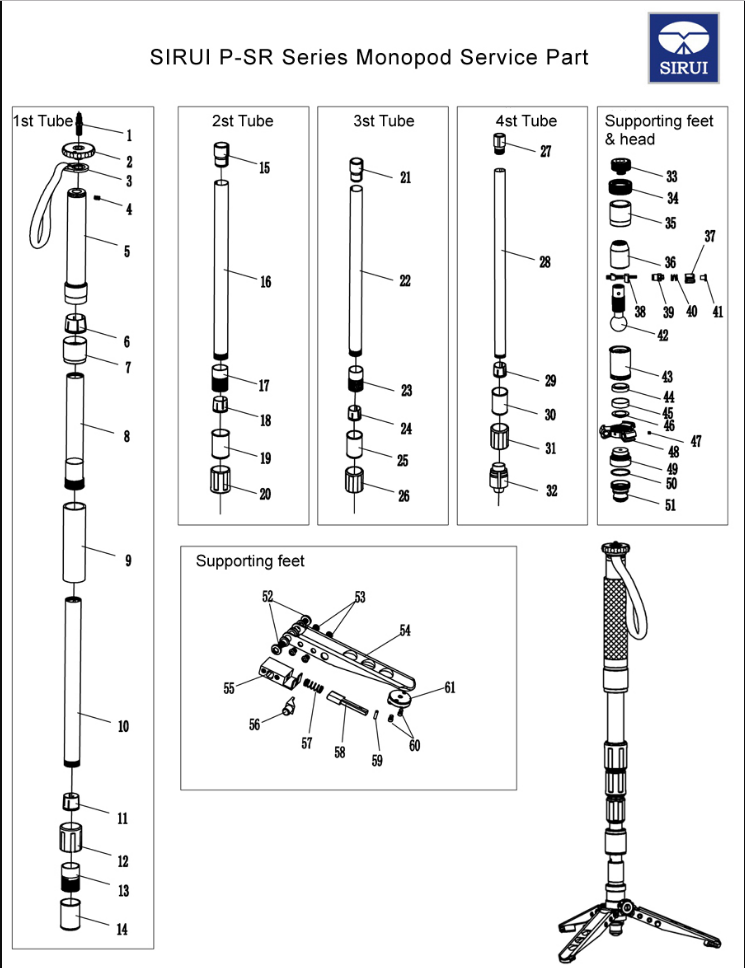 SIRUI P-SR Series Monopod Service Part

SIRUI

1st Tube
1
2
3
4
5
6
7
8
9
10
11
12
13
14

2st Tube
15
16
17
18
19
20

3st Tube
21
22
23
24
25
26

4st Tube
27
28
29
30
31
32

Supporting feet & head
33
34
35
36
37
38
39
40
41
42
43
44
45
46
47
48
49
50
51

Supporting feet
52
53
54
55
56
57
58
59
60
61