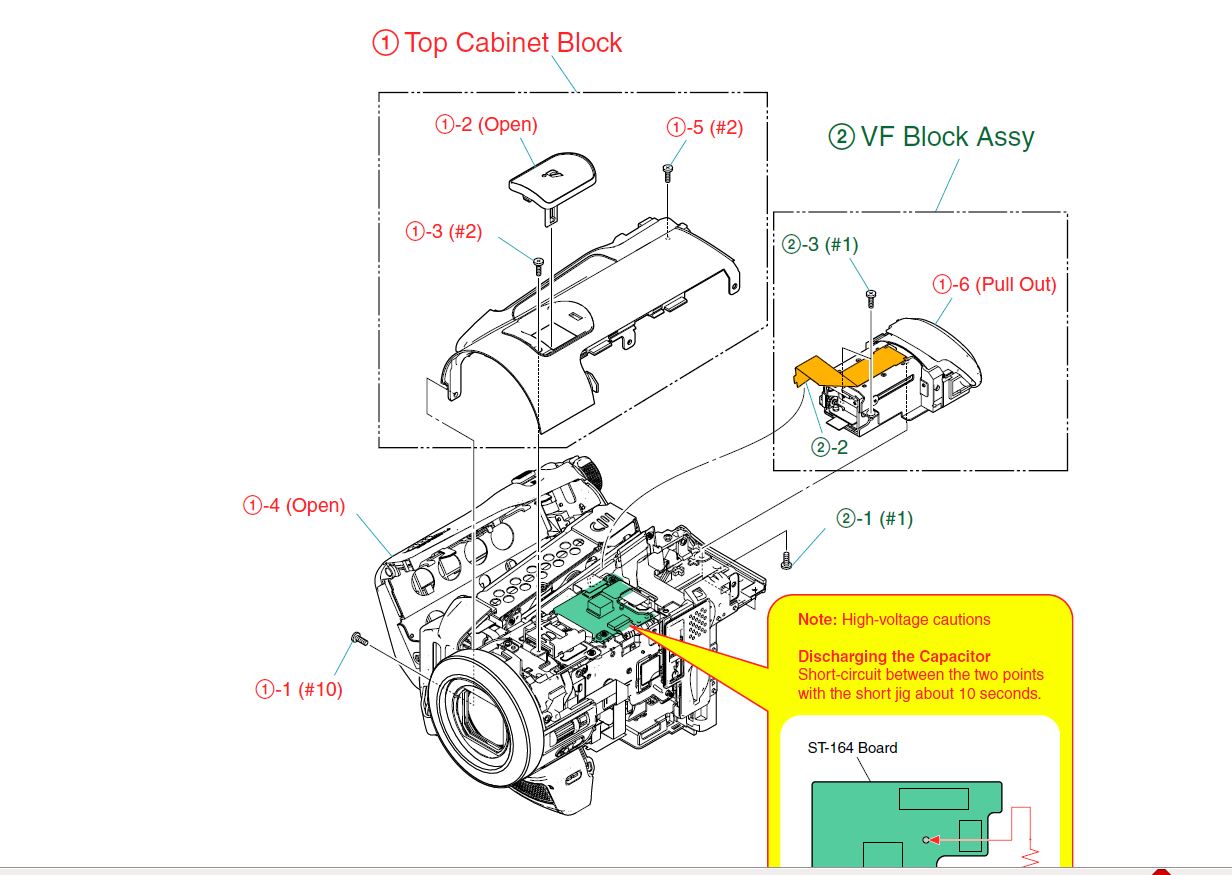 ① Top Cabinet Block

①-2 (Open)

①-5 (#2)

①-3 (#2)

② VF Block Assy

②-3 (#1)

①-6 (Pull Out)

②-2

①-4 (Open)

②-1 (#1)

①-1 (#10)

Note: High-voltage cautions

Discharging the Capacitor
Short-circuit between the two points with the short jig about 10 seconds.

ST-164 Board