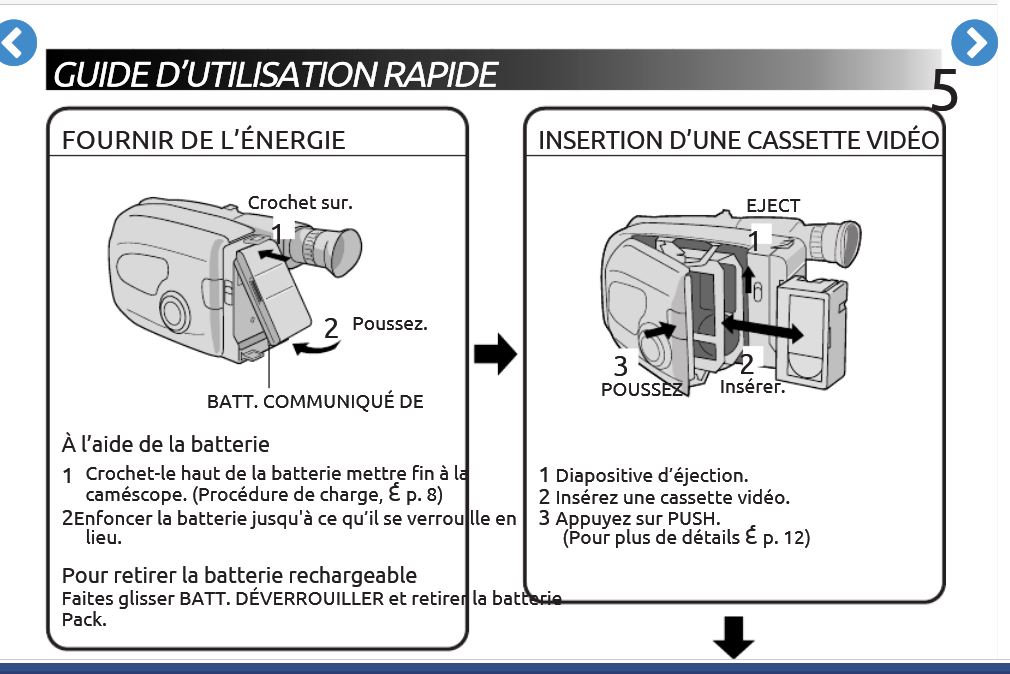 GUIDE D'UTILISATION RAPIDE

5

FOURNIR DE L'ÉNERGIE

Crochet sur.

1

2 Poussez.

BATT. COMMUNIQUÉ DE

À l'aide de la batterie

1 Crochet-le haut de la batterie mettre fin à la caméscope. (Procédure de charge, Ɛ p. 8)

2 Enfoncer la batterie jusqu'à ce qu'il se verrouille en lieu.

Pour retirer la batterie rechargeable
Faites glisser BATT. DÉVERROUILLER et retirer la batterie Pack.

INSERTION D'UNE CASSETTE VIDÉO

EJECT

1

3

POUSSEZ

2

Insérer.

1 Diapositive d'éjection.
2 Insérez une cassette vidéo.
3 Appuyez sur PUSH.
(Pour plus de détails Ɛ p. 12)