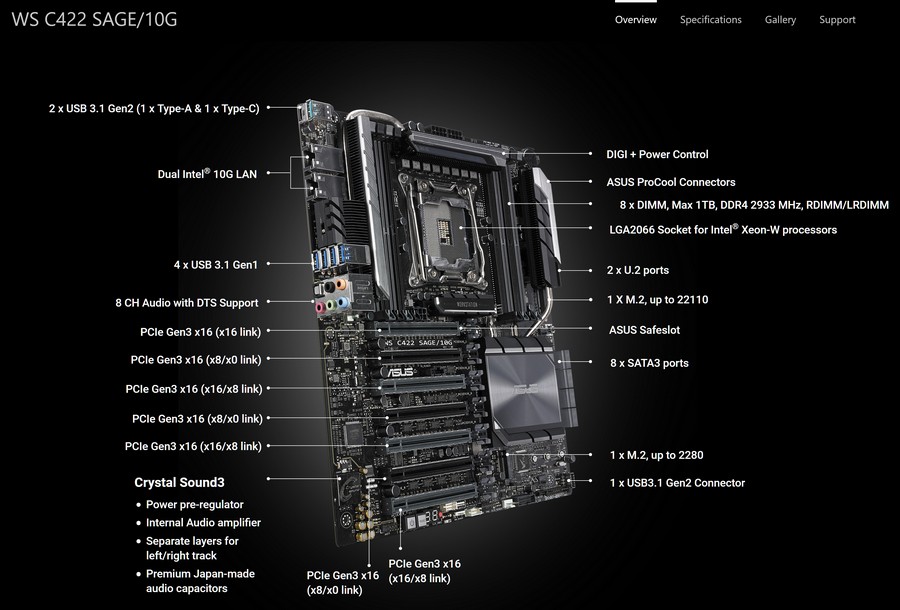 WS C422 SAGE/10G

Overview Specifications Gallery Support

2 x USB 3.1 Gen2 (1 x Type-A & 1 x Type-C)

Dual Intel® 10G LAN

4 x USB 3.1 Gen1

8 CH Audio with DTS Support

PCIe Gen3 x16 (x16 link)

PCIe Gen3 x16 (x8/x0 link)

PCIe Gen3 x16 (x16/x8 link)

PCIe Gen3 x16 (x8/x0 link)

PCIe Gen3 x16 (x16/x8 link)

Crystal Sound3

• Power pre-regulator
• Internal Audio amplifier
• Separate layers for left/right track
• Premium Japan-made audio capacitors

PCIe Gen3 x16 (x8/x0 link)

PCIe Gen3 x16 (x16/x8 link)

DIGI + Power Control

ASUS ProCool Connectors

8 x DIMM, Max 1TB, DDR4 2933 MHz, RDIMM/LRDIMM

LGA2066 Socket for Intel® Xeon-W processors

2 x U.2 ports

1 X M.2, up to 22110

ASUS Safeslot

8 x SATA3 ports

1 x M.2, up to 2280

1 x USB3.1 Gen2 Connector

WS C422 SAGE/10G

ASUS