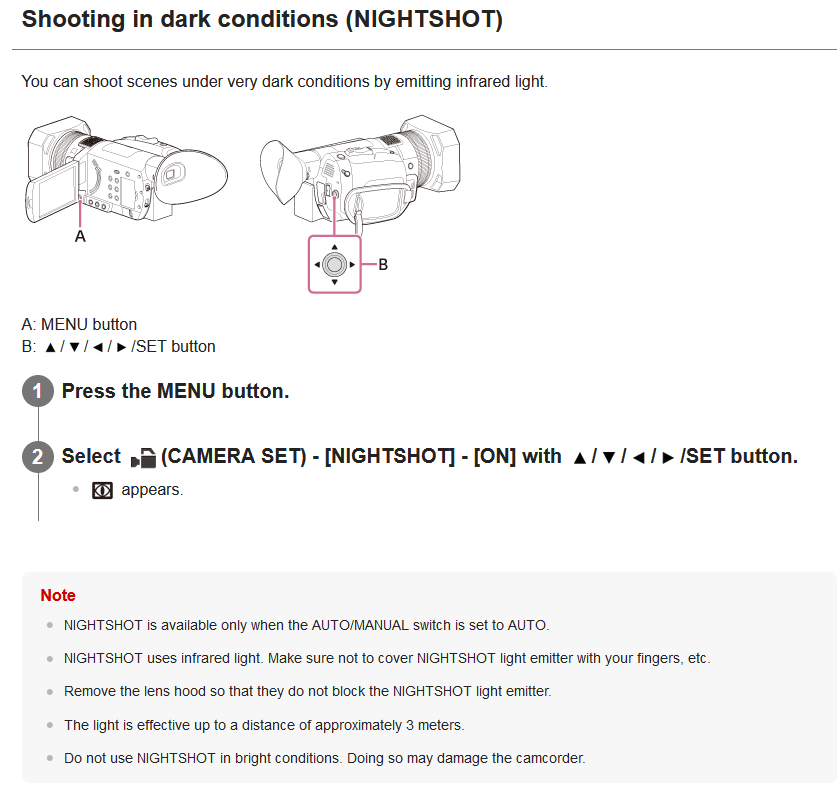 Shooting in dark conditions (NIGHTSHOT)

You can shoot scenes under very dark conditions by emitting infrared light.

A

B

A: MENU button
B: ▲/▼/◄/►/SET button

1 Press the MENU button.

2 Select (CAMERA SET) - [NIGHTSHOT] - [ON] with ▲/▼/◄/►/SET button.

appears.

Note

NIGHTSHOT is available only when the AUTO/MANUAL switch is set to AUTO.

NIGHTSHOT uses infrared light. Make sure not to cover NIGHTSHOT light emitter with your fingers, etc.

Remove the lens hood so that they do not block the NIGHTSHOT light emitter.

The light is effective up to a distance of approximately 3 meters.

Do not use NIGHTSHOT in bright conditions. Doing so may damage the camcorder.