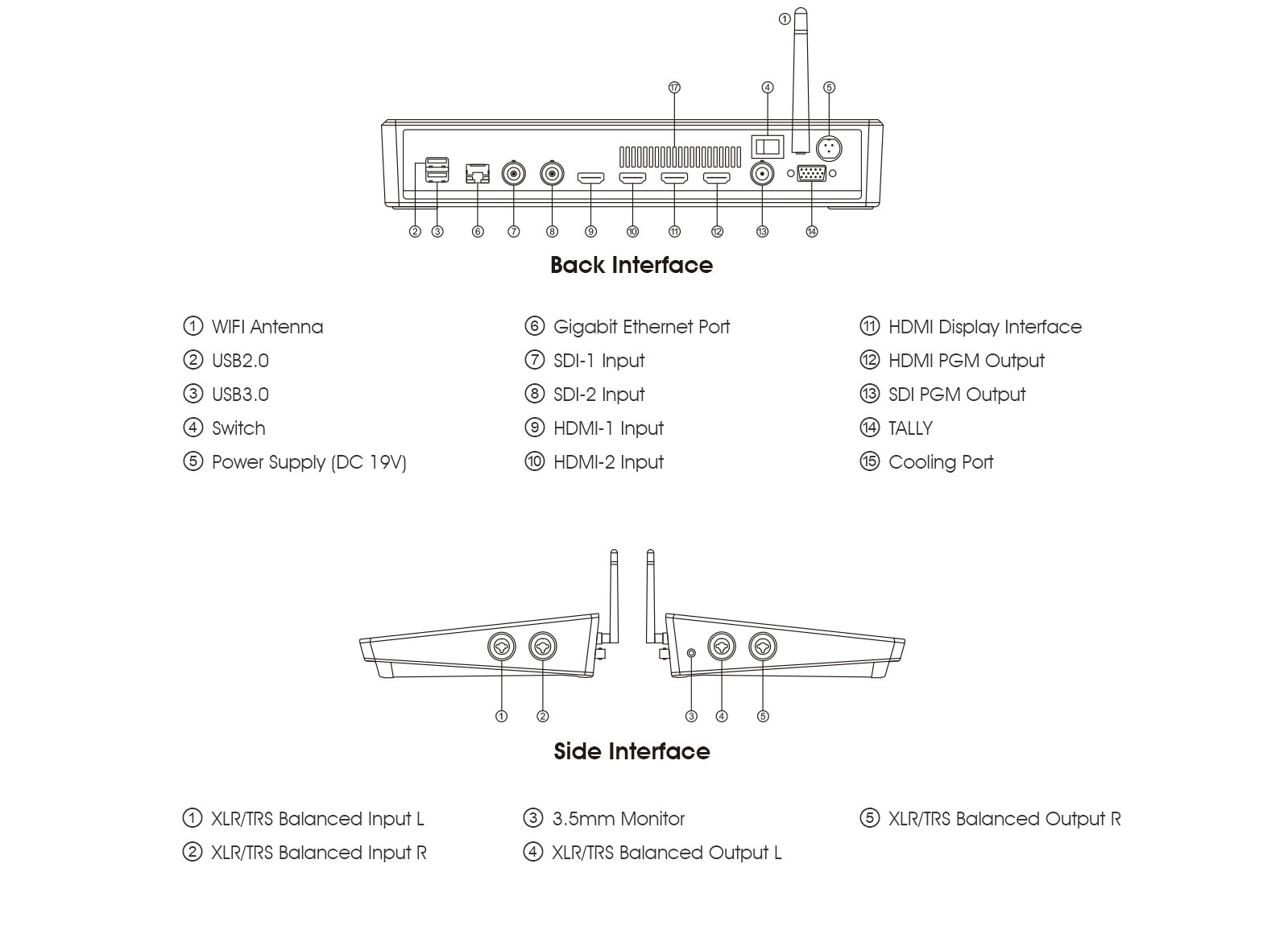 ① ⑰ ④ ⑤

② ③ ⑥ ⑦ ⑧ ⑨ ⑩ ⑪ ⑫ ⑬ ⑭

Back Interface

① WIFI Antenna
② USB2.0
③ USB3.0
④ Switch
⑤ Power Supply (DC 19V)

⑥ Gigabit Ethernet Port
⑦ SDI-1 Input
⑧ SDI-2 Input
⑨ HDMI-1 Input
⑩ HDMI-2 Input

⑪ HDMI Display Interface
⑫ HDMI PGM Output
⑬ SDI PGM Output
⑭ TALLY
⑮ Cooling Port

① ② ③ ④ ⑤

Side Interface

① XLR/TRS Balanced Input L
② XLR/TRS Balanced Input R

③ 3.5mm Monitor
④ XLR/TRS Balanced Output L

⑤ XLR/TRS Balanced Output R